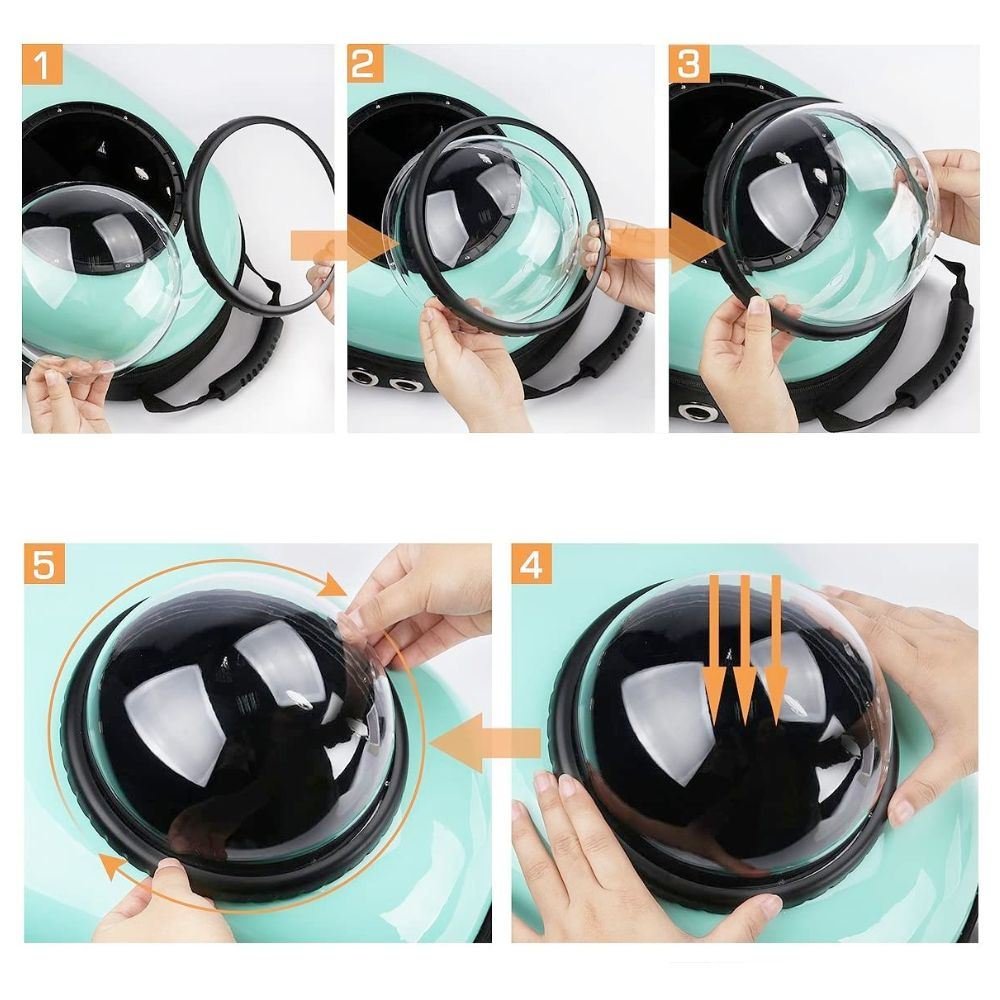 1

2

3

5

4